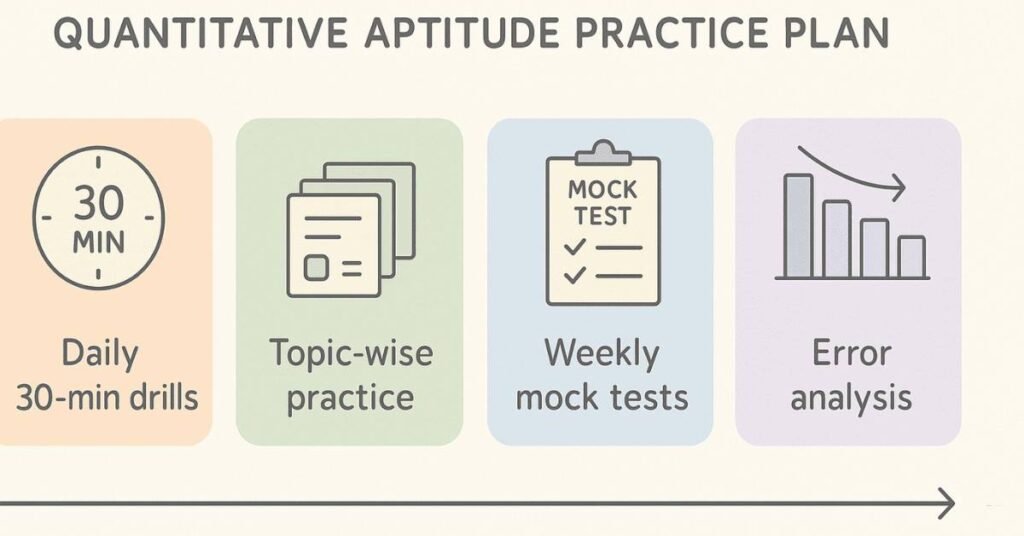 QUANTITATIVE APTITUDE PRACTICE PLAN

30 MIN

Daily 30-min drills

Topic-wise practice

MOCK TEST

Weekly mock tests

Error analysis